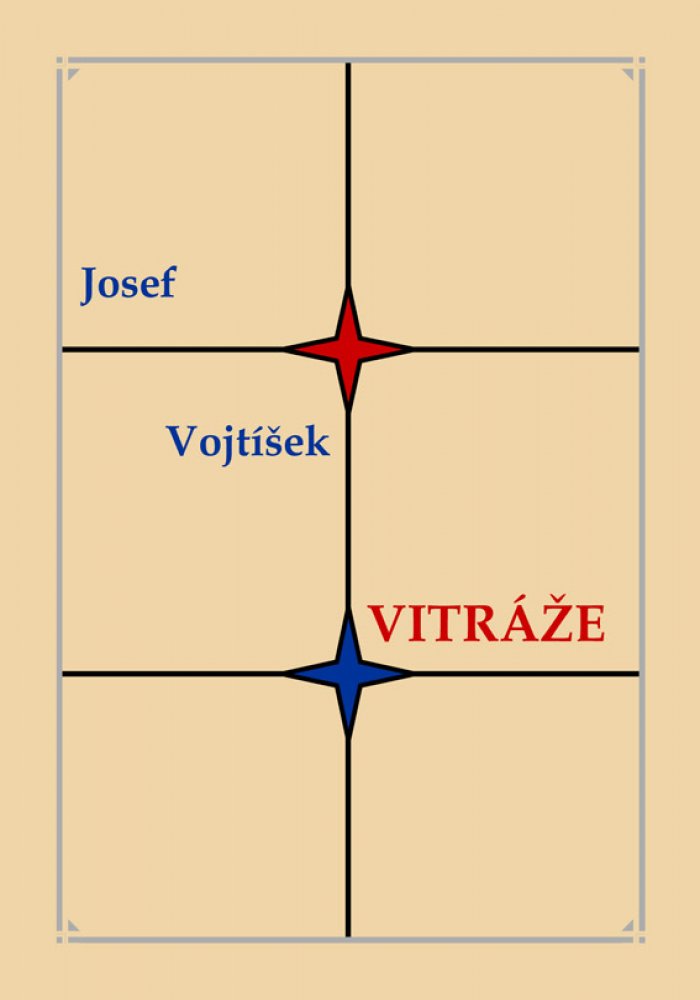 Josef

Vojtíšek

VITRÁŽE